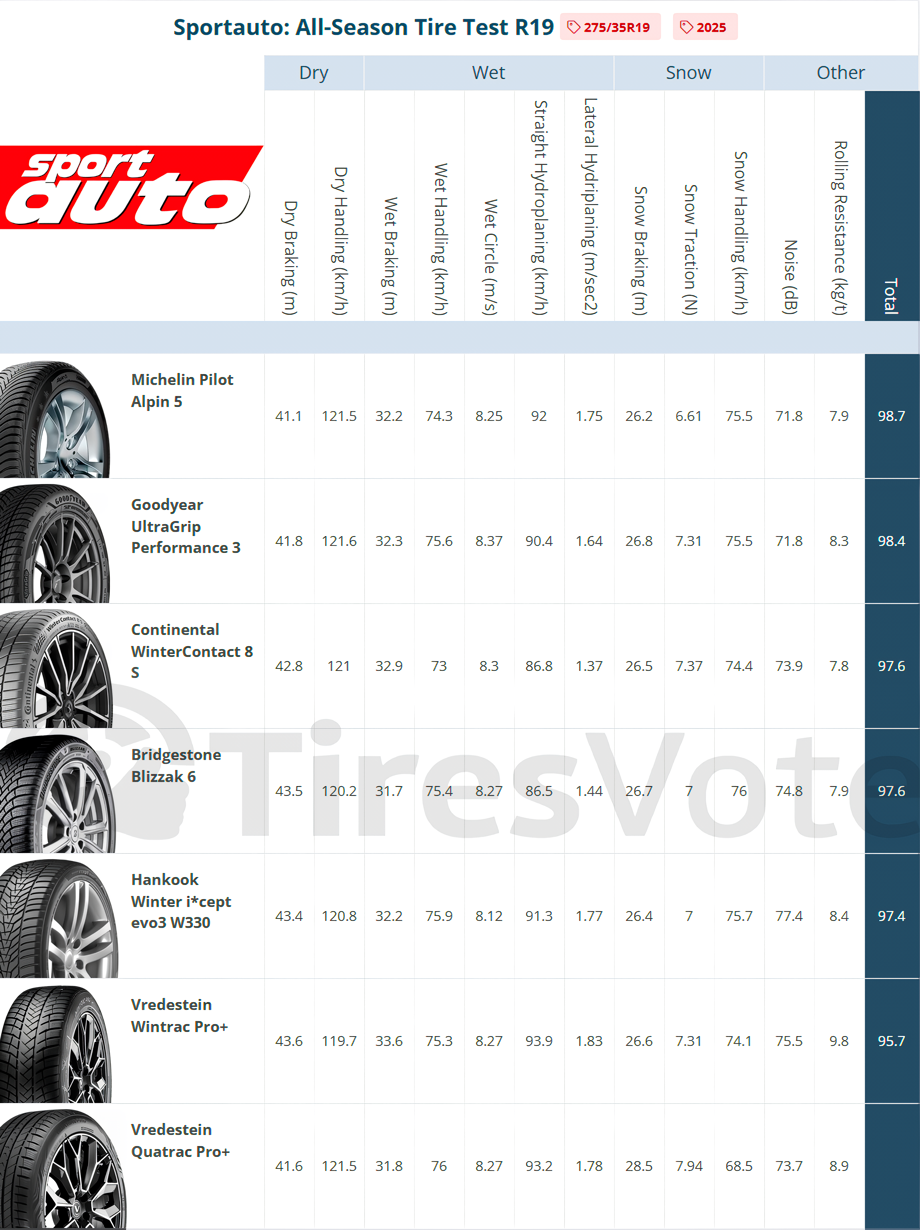 Sportauto: All-Season Tire Test R19 275/35R19 2025

sport auto

| | Dry | | Wet | | | | | Snow | | | Other | | |
|---|---|---|---|---|---|---|---|---|---|---|---|---|---|
| | Dry Braking (m) | Dry Handling (km/h) | Wet Braking (m) | Wet Handling (km/h) | Wet Circle (m/s) | Straight Hydroplaning (km/h) | Lateral Hydriplaning (m/sec2) | Snow Braking (m) | Snow Traction (N) | Snow Handling (km/h) | Noise (dB) | Rolling Resistance (kg/t) | Total |
| Michelin Pilot Alpin 5 | 41.1 | 121.5 | 32.2 | 74.3 | 8.25 | 92 | 1.75 | 26.2 | 6.61 | 75.5 | 71.8 | 7.9 | 98.7 |
| Goodyear UltraGrip Performance 3 | 41.8 | 121.6 | 32.3 | 75.6 | 8.37 | 90.4 | 1.64 | 26.8 | 7.31 | 75.5 | 71.8 | 8.3 | 98.4 |
| Continental WinterContact 8 S | 42.8 | 121 | 32.9 | 73 | 8.3 | 86.8 | 1.37 | 26.5 | 7.37 | 74.4 | 73.9 | 7.8 | 97.6 |
| Bridgestone Blizzak 6 | 43.5 | 120.2 | 31.7 | 75.4 | 8.27 | 86.5 | 1.44 | 26.7 | 7 | 76 | 74.8 | 7.9 | 97.6 |
| Hankook Winter i*cept evo3 W330 | 43.4 | 120.8 | 32.2 | 75.9 | 8.12 | 91.3 | 1.77 | 26.4 | 7 | 75.7 | 77.4 | 8.4 | 97.4 |
| Vredestein Wintrac Pro+ | 43.6 | 119.7 | 33.6 | 75.3 | 8.27 | 93.9 | 1.83 | 26.6 | 7.31 | 74.1 | 75.5 | 9.8 | 95.7 |
| Vredestein Quatrac Pro+ | 41.6 | 121.5 | 31.8 | 76 | 8.27 | 93.2 | 1.78 | 28.5 | 7.94 | 68.5 | 73.7 | 8.9 | |

TiresVote