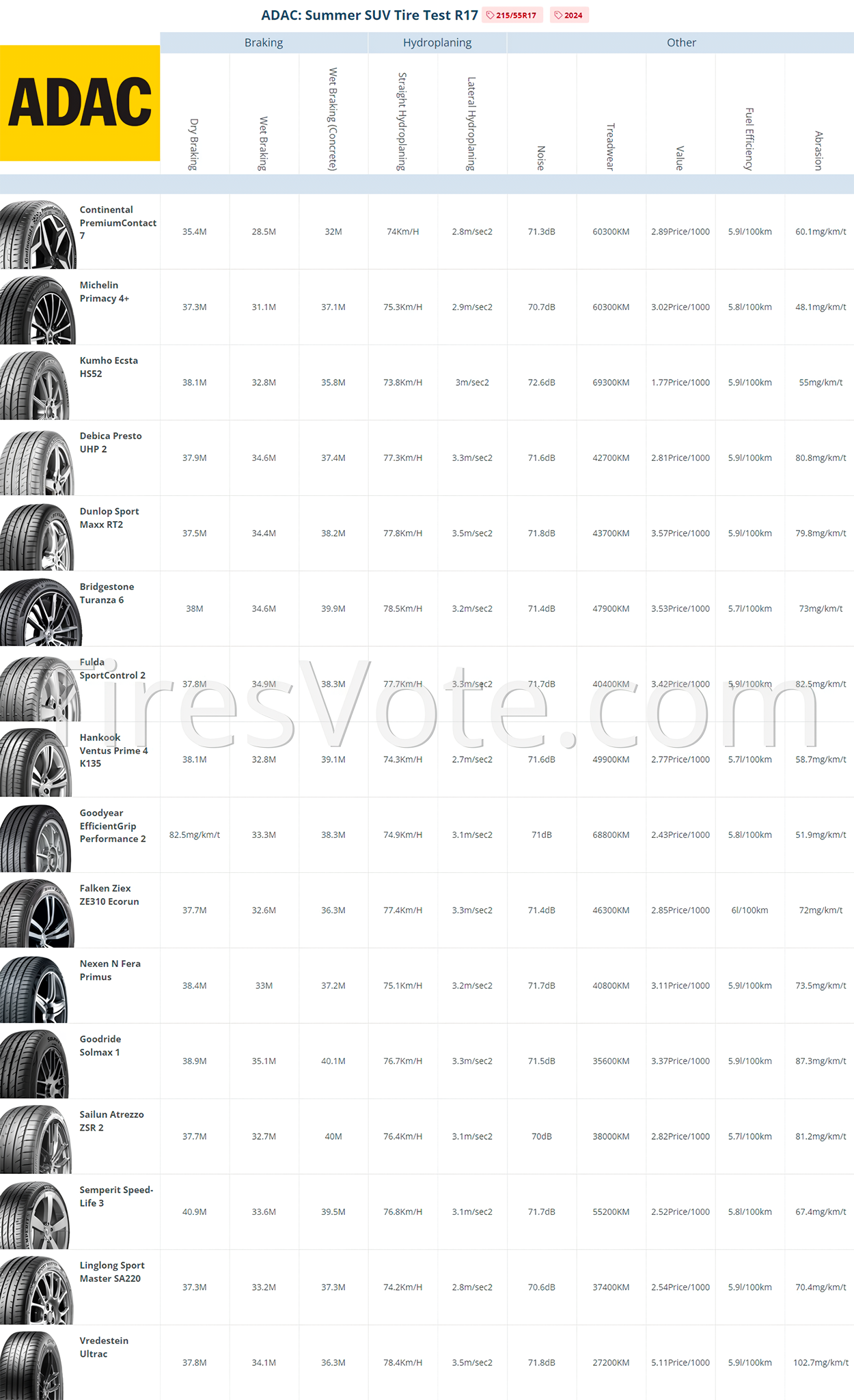 ADAC: Summer SUV Tire Test R17 215/55R17 2024

ADAC

| | Braking | | | Hydroplaning | | Other | | | | |
|---|---|---|---|---|---|---|---|---|---|---|
| | Dry Braking | Wet Braking | Wet Braking (Concrete) | Straight Hydroplaning | Lateral Hydroplaning | Noise | Treadwear | Value | Fuel Efficiency | Abrasion |
| Continental PremiumContact 7 | 35.4M | 28.5M | 32M | 74Km/H | 2.8m/sec2 | 71.3dB | 60300KM | 2.89Price/1000 | 5.9l/100km | 60.1mg/km/t |
| Michelin Primacy 4+ | 37.3M | 31.1M | 37.1M | 75.3Km/H | 2.9m/sec2 | 70.7dB | 60300KM | 3.02Price/1000 | 5.8l/100km | 48.1mg/km/t |
| Kumho Ecsta HS52 | 38.1M | 32.8M | 35.8M | 73.8Km/H | 3m/sec2 | 72.6dB | 69300KM | 1.77Price/1000 | 5.9l/100km | 55mg/km/t |
| Debica Presto UHP 2 | 37.9M | 34.6M | 37.4M | 77.3Km/H | 3.3m/sec2 | 71.6dB | 42700KM | 2.81Price/1000 | 5.9l/100km | 80.8mg/km/t |
| Dunlop Sport Maxx RT2 | 37.5M | 34.4M | 38.2M | 77.8Km/H | 3.5m/sec2 | 71.8dB | 43700KM | 3.57Price/1000 | 5.9l/100km | 79.8mg/km/t |
| Bridgestone Turanza 6 | 38M | 34.6M | 39.9M | 78.5Km/H | 3.2m/sec2 | 71.4dB | 47900KM | 3.53Price/1000 | 5.7l/100km | 73mg/km/t |
| Fulda SportControl 2 | 37.8M | 34.9M | 38.3M | 77.7Km/H | 3.3m/sec2 | 71.7dB | 40400KM | 3.42Price/1000 | 5.9l/100km | 82.5mg/km/t |
| Hankook Ventus Prime 4 K135 | 38.1M | 32.8M | 39.1M | 74.3Km/H | 2.7m/sec2 | 71.6dB | 49900KM | 2.77Price/1000 | 5.7l/100km | 58.7mg/km/t |
| Goodyear EfficientGrip Performance 2 | 82.5mg/km/t | 33.3M | 38.3M | 74.9Km/H | 3.1m/sec2 | 71dB | 68800KM | 2.43Price/1000 | 5.8l/100km | 51.9mg/km/t |
| Falken Ziex ZE310 Ecorun | 37.7M | 32.6M | 36.3M | 77.4Km/H | 3.3m/sec2 | 71.4dB | 46300KM | 2.85Price/1000 | 6l/100km | 72mg/km/t |
| Nexen N Fera Primus | 38.4M | 33M | 37.2M | 75.1Km/H | 3.2m/sec2 | 71.7dB | 40800KM | 3.11Price/1000 | 5.9l/100km | 73.5mg/km/t |
| Goodride Solmax 1 | 38.9M | 35.1M | 40.1M | 76.7Km/H | 3.3m/sec2 | 71.5dB | 35600KM | 3.37Price/1000 | 5.9l/100km | 87.3mg/km/t |
| Sailun Atrezzo ZSR 2 | 37.7M | 32.7M | 40M | 76.4Km/H | 3.1m/sec2 | 70dB | 38000KM | 2.82Price/1000 | 5.7l/100km | 81.2mg/km/t |
| Semperit Speed-Life 3 | 40.9M | 33.6M | 39.5M | 76.8Km/H | 3.1m/sec2 | 71.7dB | 55200KM | 2.52Price/1000 | 5.8l/100km | 67.4mg/km/t |
| Linglong Sport Master SA220 | 37.3M | 33.2M | 37.3M | 74.2Km/H | 2.8m/sec2 | 70.6dB | 37400KM | 2.54Price/1000 | 5.9l/100km | 70.4mg/km/t |
| Vredestein Ultrac | 37.8M | 34.1M | 36.3M | 78.4Km/H | 3.5m/sec2 | 71.8dB | 27200KM | 5.11Price/1000 | 5.9l/100km | 102.7mg/km/t |

TiresVote.com